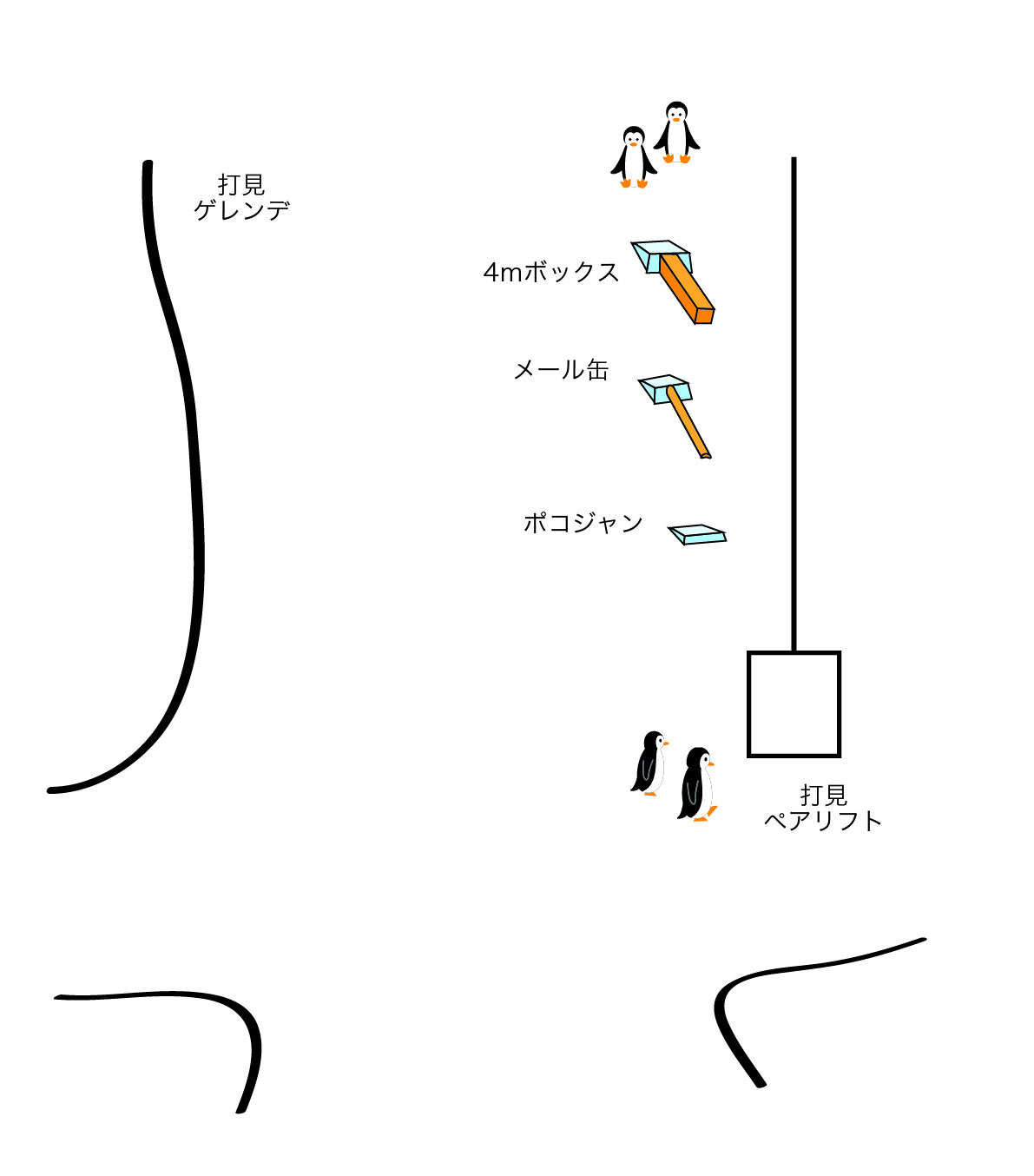 打見
ゲレンデ

4mボックス

メール缶

ポコジャン

打見
ペアリフト